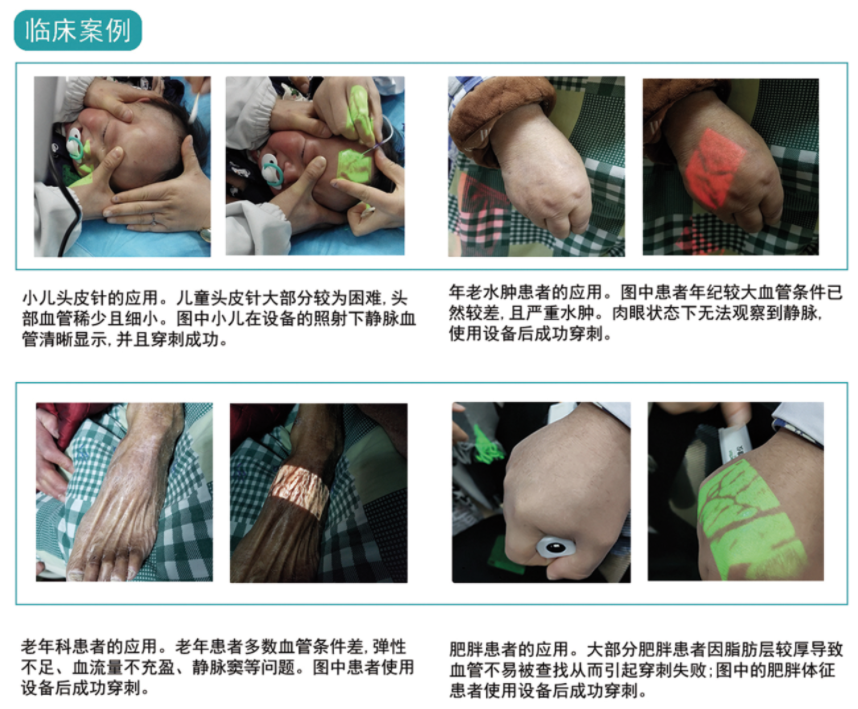 临床案例

小儿头皮针的应用。儿童头皮针大部分较为困难，头部血管稀少且细小。图中小儿在设备的照射下静脉血管清晰显示，并且穿刺成功。

年老水肿患者的应用。图中患者年纪较大血管条件已然较差，且严重水肿。肉眼状态下无法观察到静脉，使用设备后成功穿刺。

老年科患者的应用。老年患者多数血管条件差，弹性不足、血流量不充盈、静脉窦等问题。图中患者使用设备后成功穿刺。

肥胖患者的应用。大部分肥胖患者因脂肪层较厚导致血管不易被查找从而引起穿刺失败；图中的肥胖体征患者使用设备后成功穿刺。